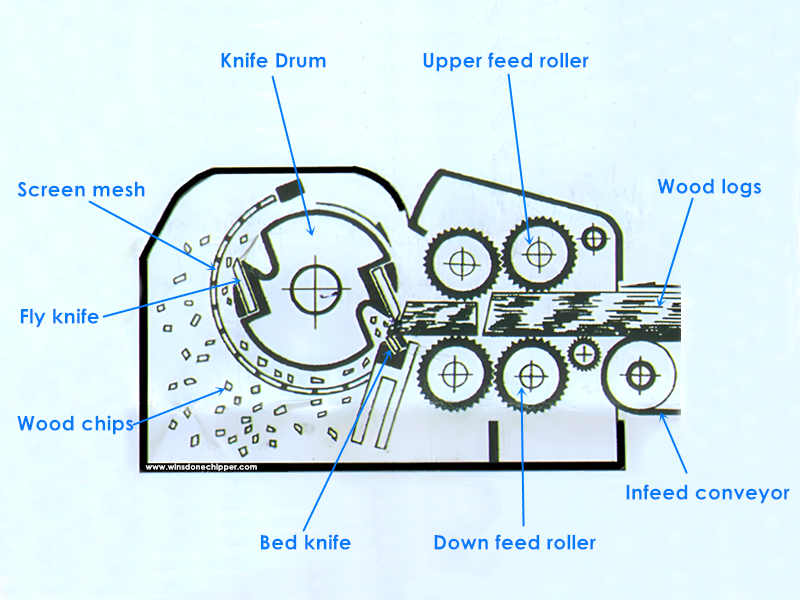 Knife Drum

Upper feed roller

Screen mesh

Wood logs

Fly knife

Wood chips

www.winsdonechipper.com

Infeed conveyor

Bed knife

Down feed roller